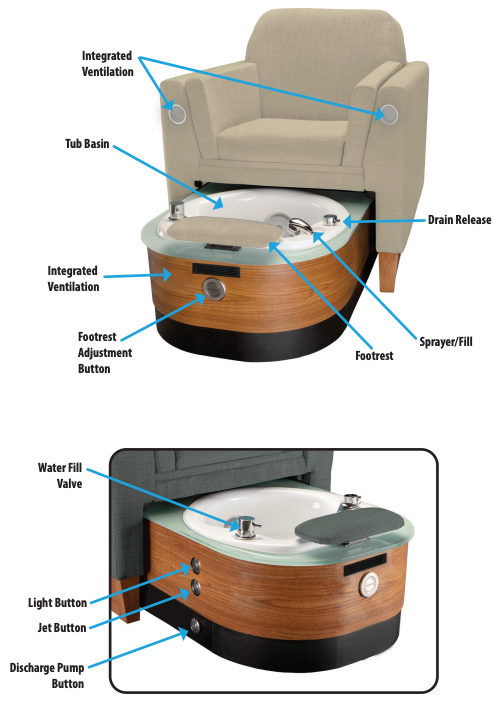 Integrated Ventilation

Tub Basin

Drain Release

Integrated Ventilation

Footrest Adjustment Button

Footrest

Sprayer/Fill

Water Fill Valve

Light Button

Jet Button

Discharge Pump Button