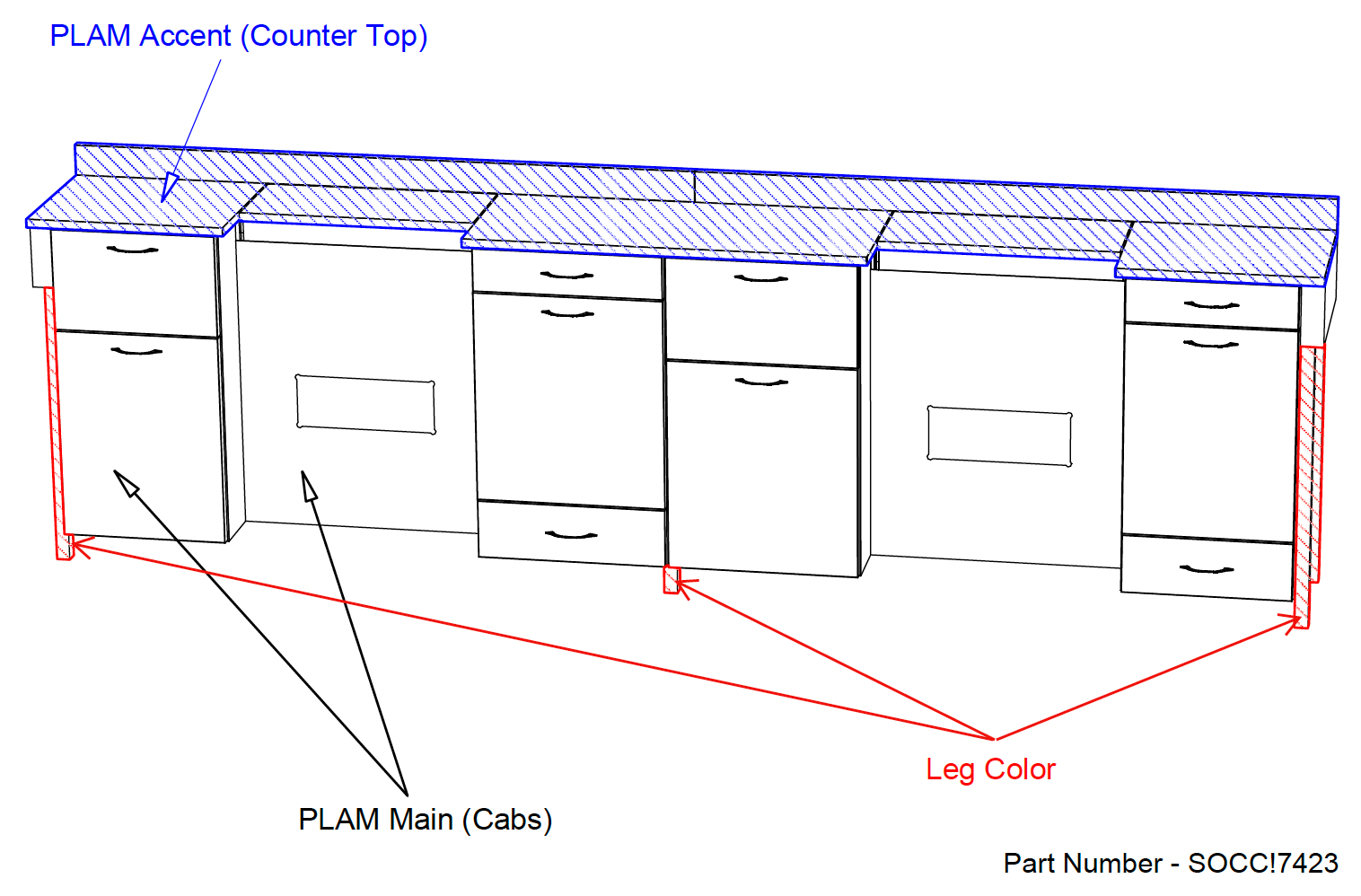 PLAM Accent (Counter Top)

Leg Color

PLAM Main (Cabs)

Part Number - SOCC!7423