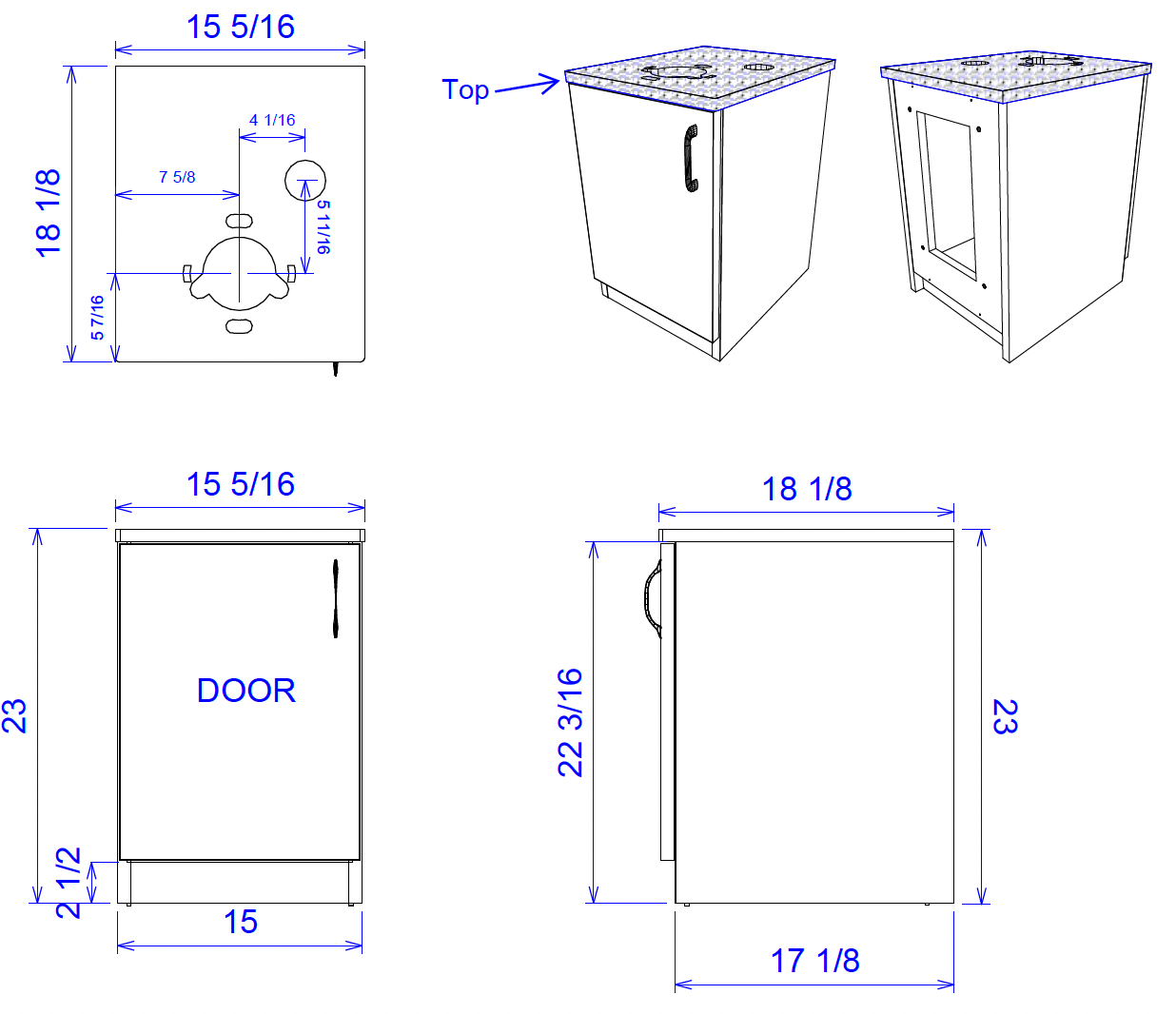 15 5/16
18 1/8
4 1/16
7 5/8
5 11/16
5 7/16
Top

15 5/16
23
DOOR
2 1/2
15

18 1/8
22 3/16
23
17 1/8