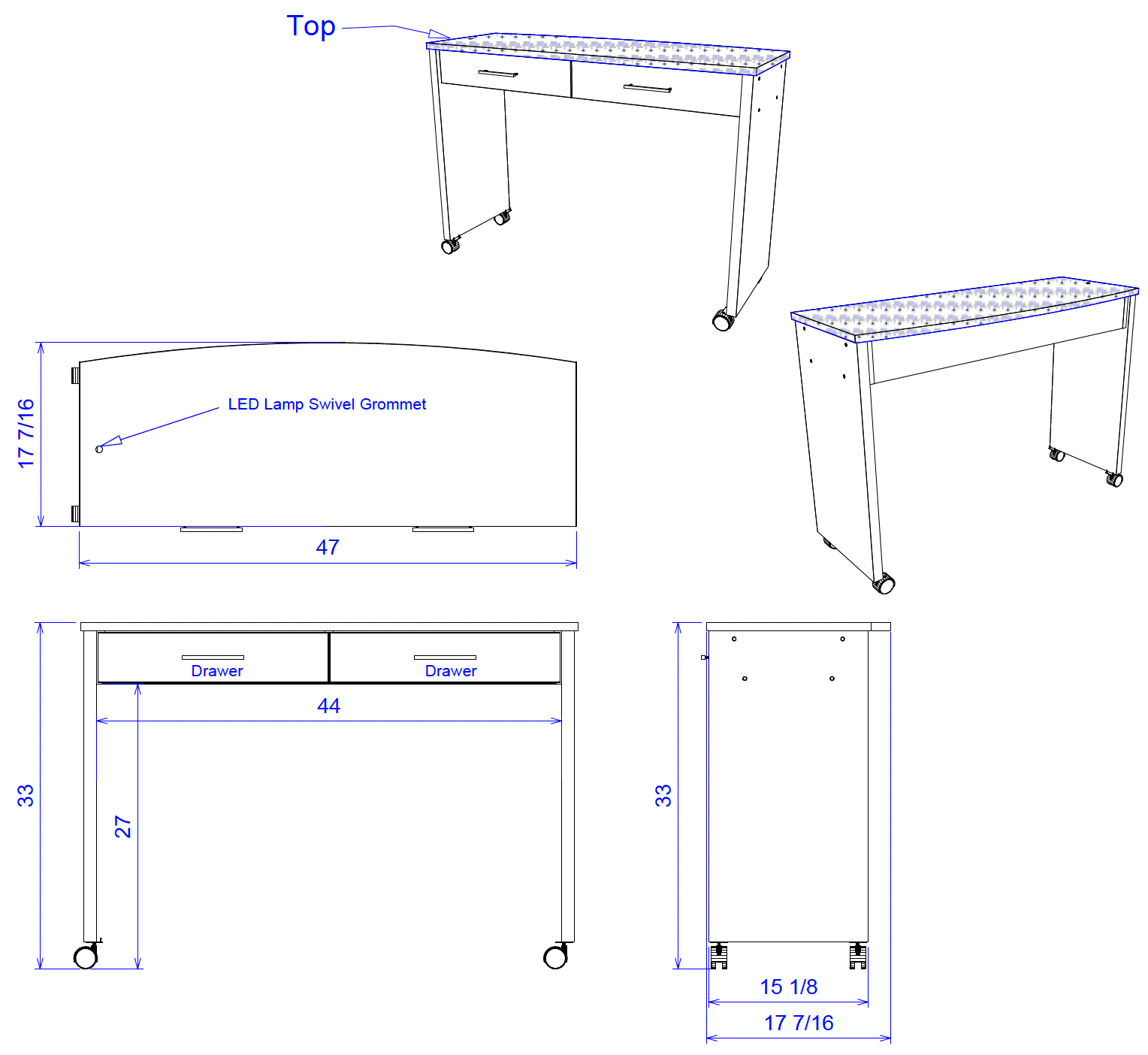 Top

17 7/16

LED Lamp Swivel Grommet

47

Drawer

Drawer

44

33

27

33

15 1/8

17 7/16