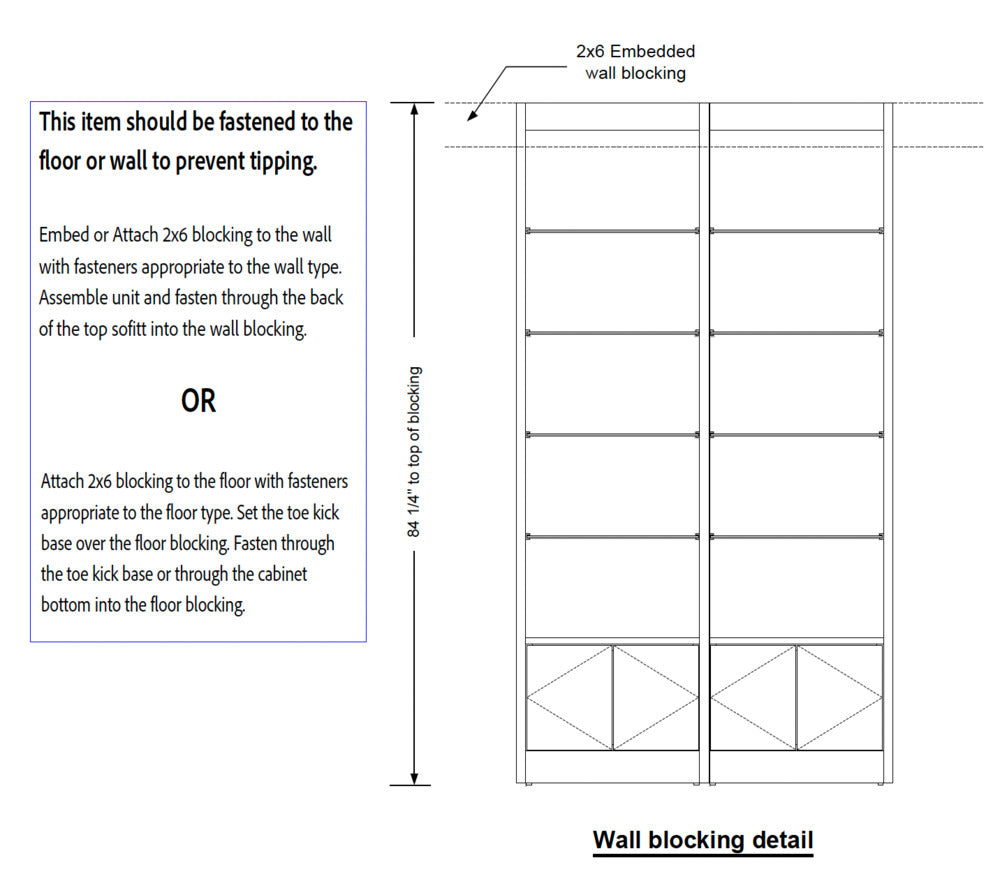 This item should be fastened to the floor or wall to prevent tipping.

Embed or Attach 2x6 blocking to the wall with fasteners appropriate to the wall type. Assemble unit and fasten through the back of the top sofitt into the wall blocking.

OR

Attach 2x6 blocking to the floor with fasteners appropriate to the floor type. Set the toe kick base over the floor blocking. Fasten through the toe kick base or through the cabinet bottom into the floor blocking.

2x6 Embedded wall blocking

84 1/4" to top of blocking

Wall blocking detail