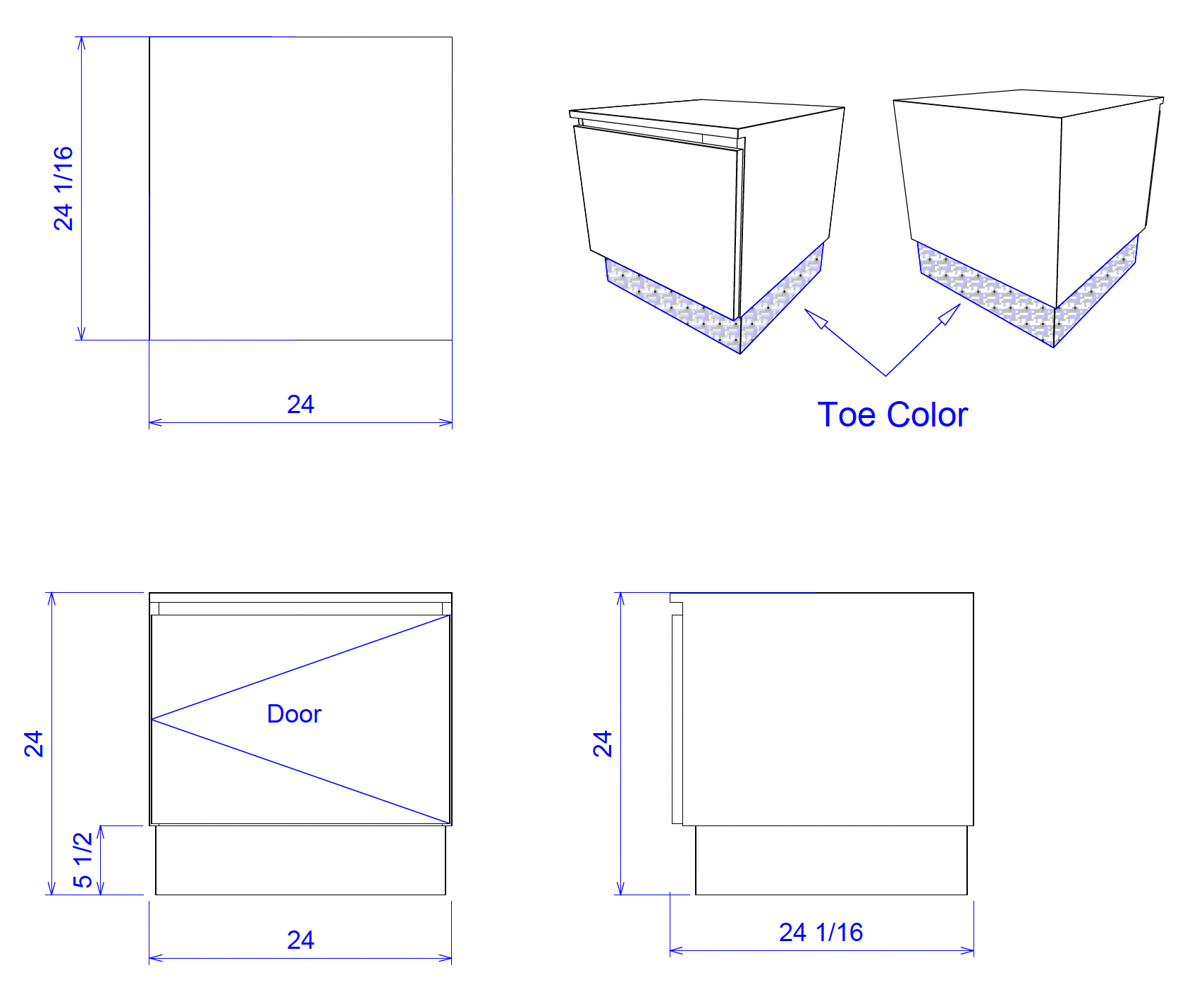 24 1/16

24

Toe Color

24

5 1/2

Door

24

24

24 1/16