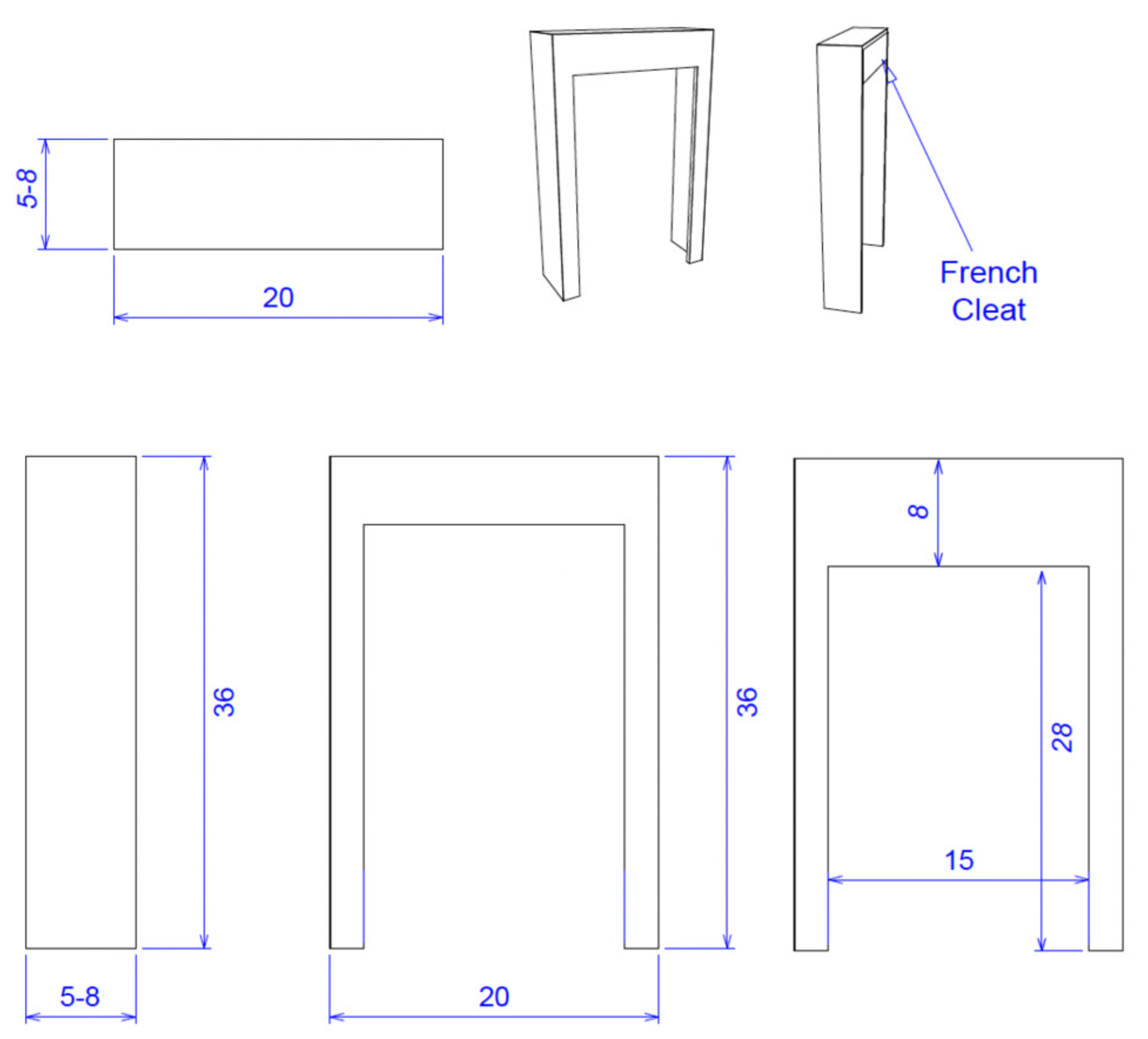 5-8

20

French Cleat

36

5-8

36

20

8

28

15