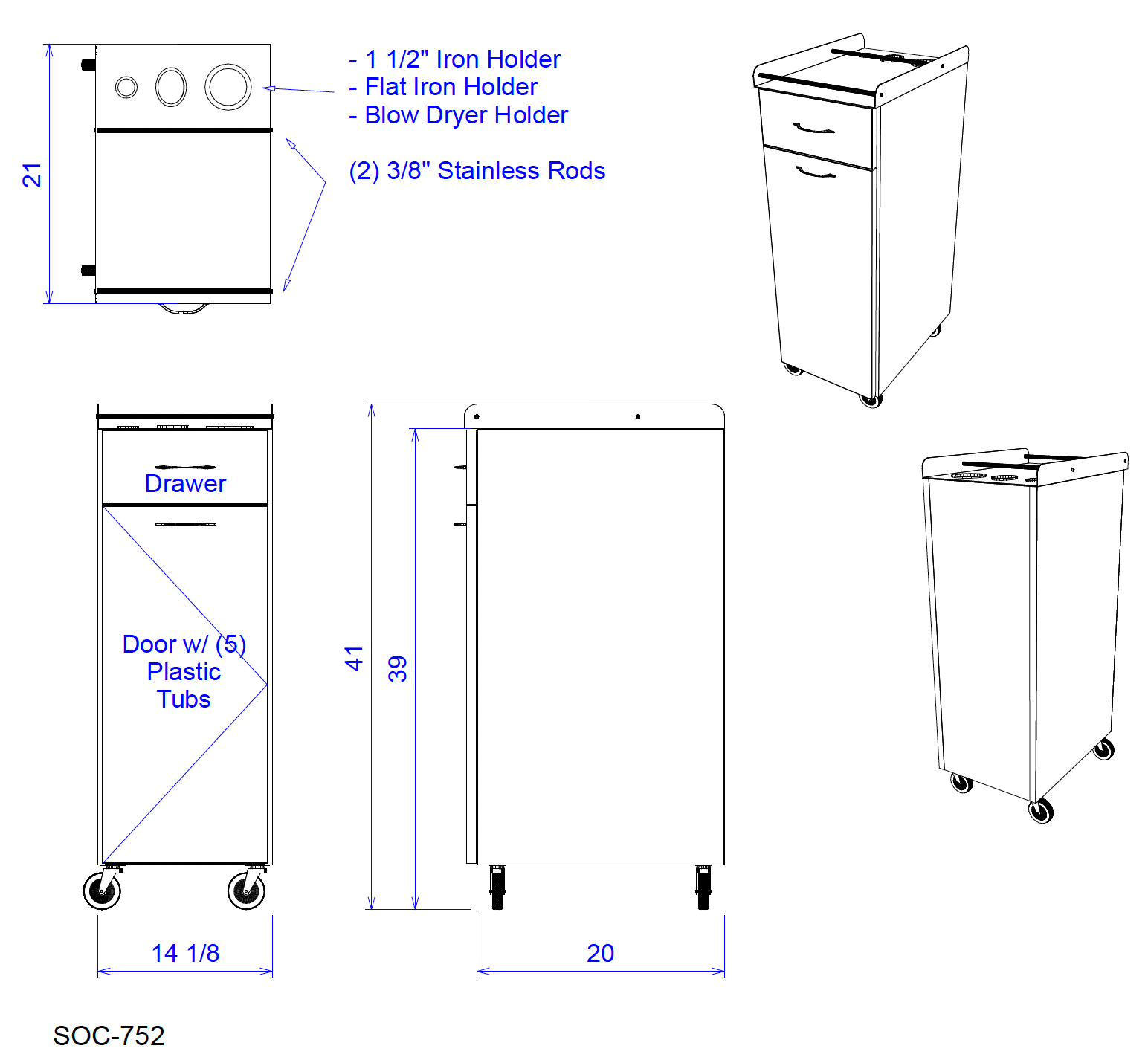 21

- 1 1/2" Iron Holder
- Flat Iron Holder
- Blow Dryer Holder

(2) 3/8" Stainless Rods

Drawer

Door w/ (5) Plastic Tubs

41

39

14 1/8

20

SOC-752