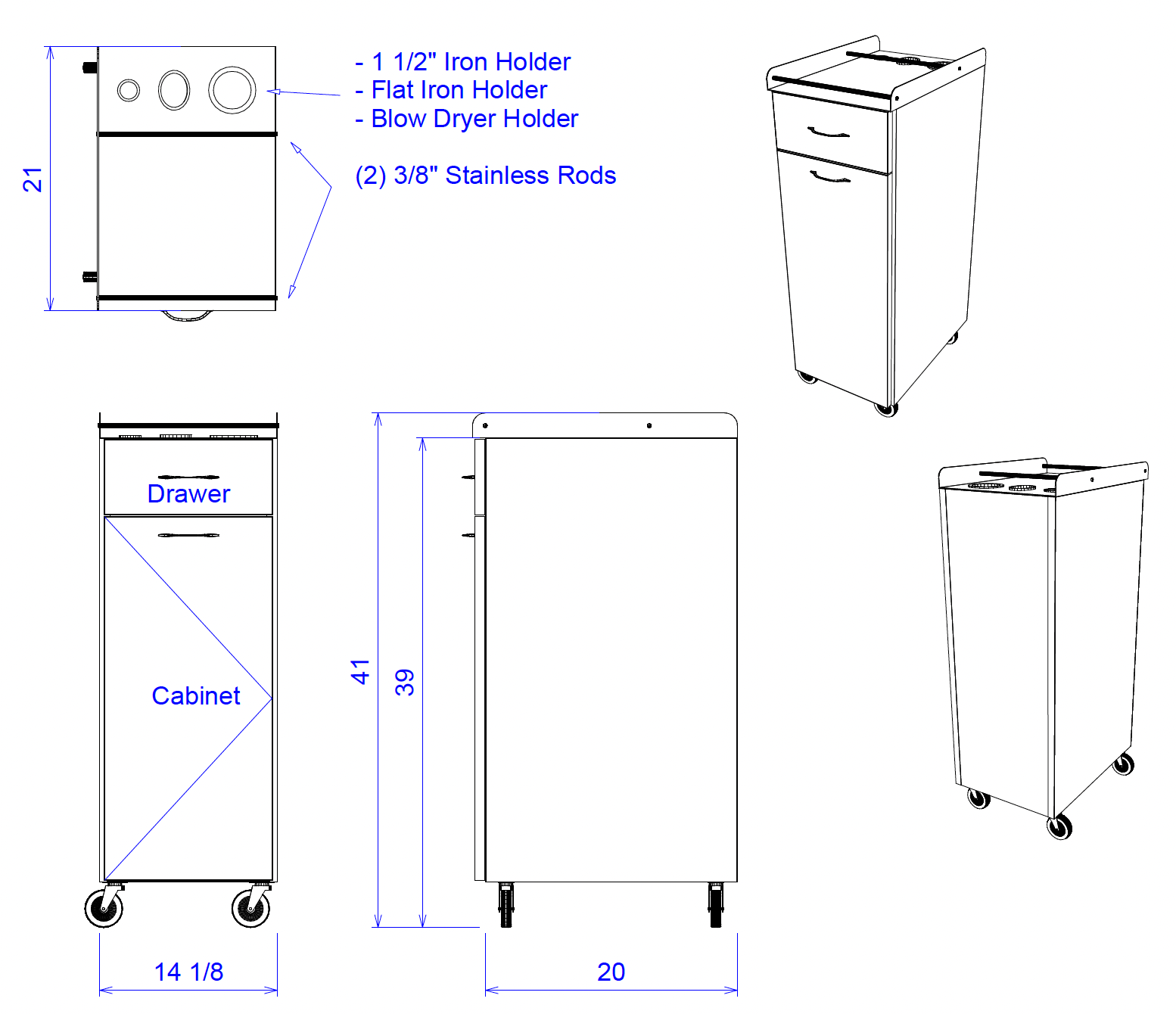 21

- 1 1/2" Iron Holder
- Flat Iron Holder
- Blow Dryer Holder

(2) 3/8" Stainless Rods

Drawer

Cabinet

41

39

14 1/8

20