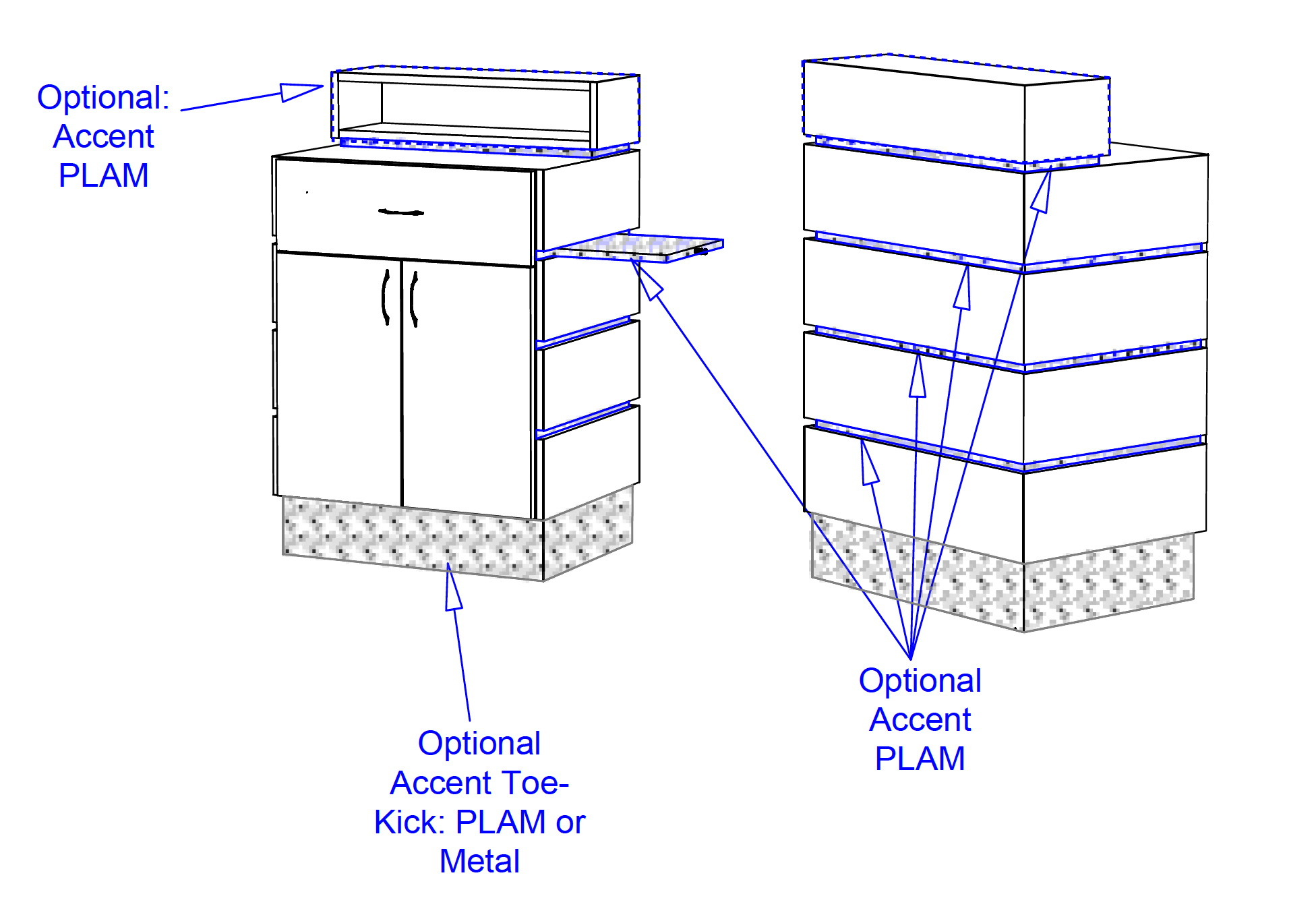 Optional: Accent PLAM

Optional Accent Toe-Kick: PLAM or Metal

Optional Accent PLAM