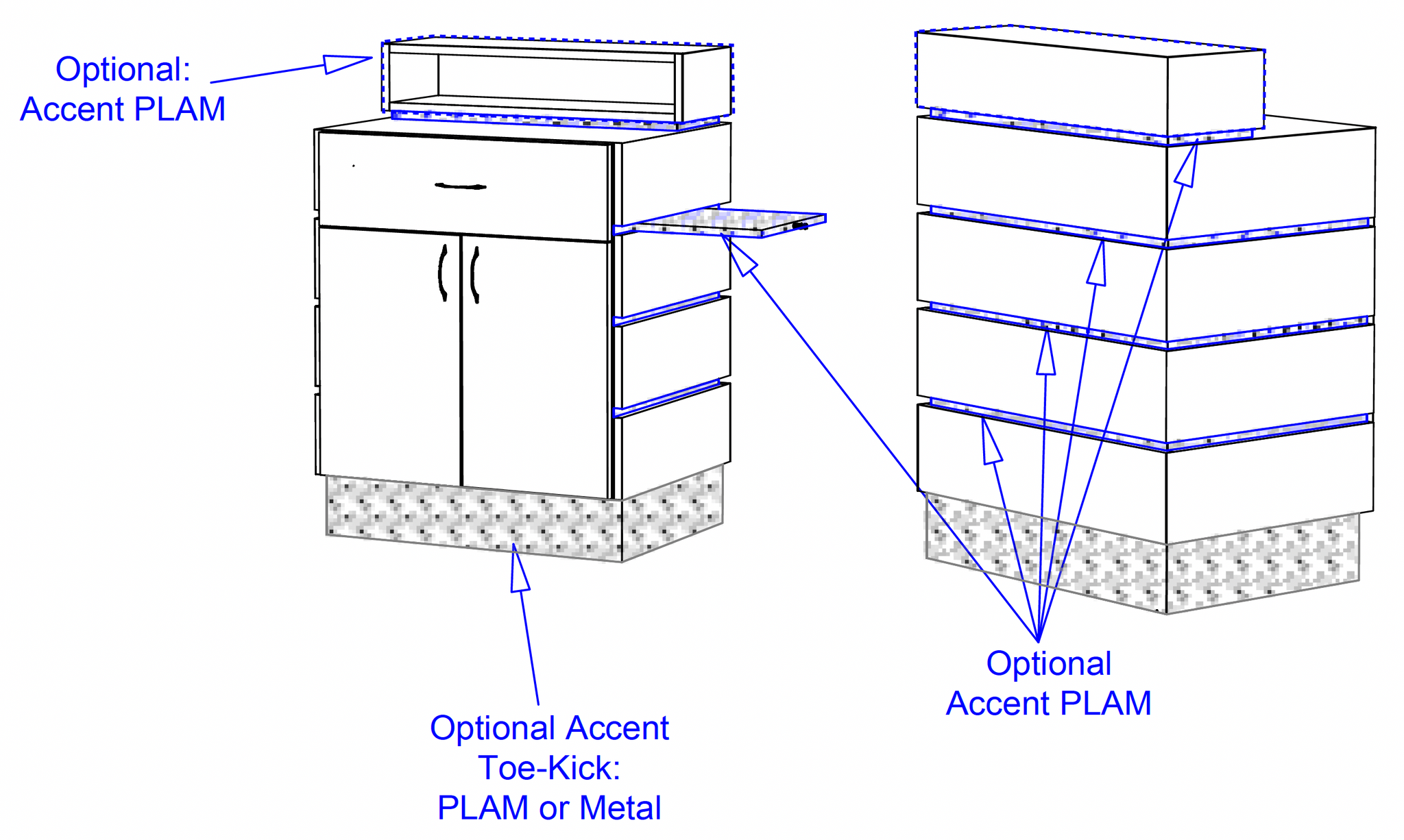 Optional:
Accent PLAM

Optional Accent
Toe-Kick:
PLAM or Metal

Optional
Accent PLAM